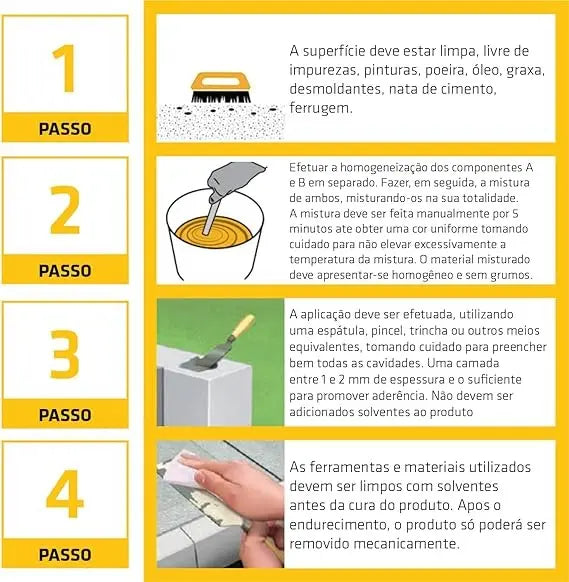 1
PASSO

A superfície deve estar limpa, livre de impurezas, pinturas, poeira, óleo, graxa, desmoldantes, nata de cimento, ferrugem.

2
PASSO

Efetuar a homogeneização dos componentes A e B em separado. Fazer, em seguida, a mistura de ambos, misturando-os na sua totalidade. A mistura deve ser feita manualmente por 5 minutos ate obter uma cor uniforme tomando cuidado para não elevar excessivamente a temperatura da mistura. O material misturado deve apresentar-se homogêneo e sem grumos.

3
PASSO

A aplicação deve ser efetuada, utilizando uma espátula, pincel, trincha ou outros meios equivalentes, tomando cuidado para preencher bem todas as cavidades. Uma camada entre 1 e 2 mm de espessura e o suficiente para promover aderência. Não devem ser adicionados solventes ao produto

4
PASSO

As ferramentas e materiais utilizados devem ser limpos com solventes antes da cura do produto. Apos o endurecimento, o produto só poderá ser removido mecanicamente.